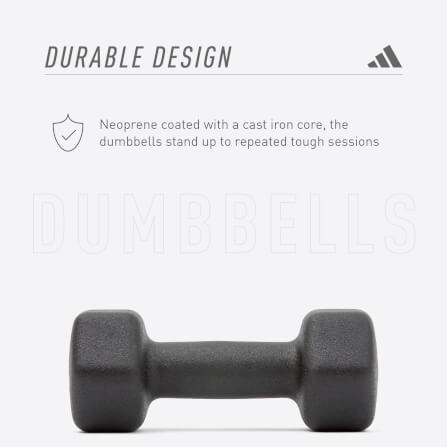 DURABLE DESIGN

Neoprene coated with a cast iron core, the dumbbells stand up to repeated tough sessions

DUMBBELLS